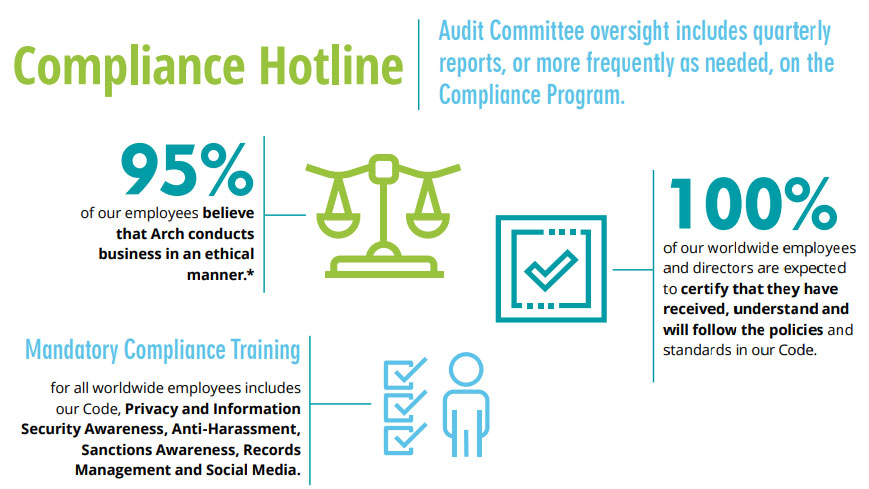 Compliance Hotline

Audit Committee oversight includes quarterly reports, or more frequently as needed, on the Compliance Program.

95%
of our employees believe that Arch conducts business in an ethical manner.*

100%
of our worldwide employees and directors are expected to certify that they have received, understand and will follow the policies and standards in our Code.

Mandatory Compliance Training
for all worldwide employees includes our Code, Privacy and Information Security Awareness, Anti-Harassment, Sanctions Awareness, Records Management and Social Media.